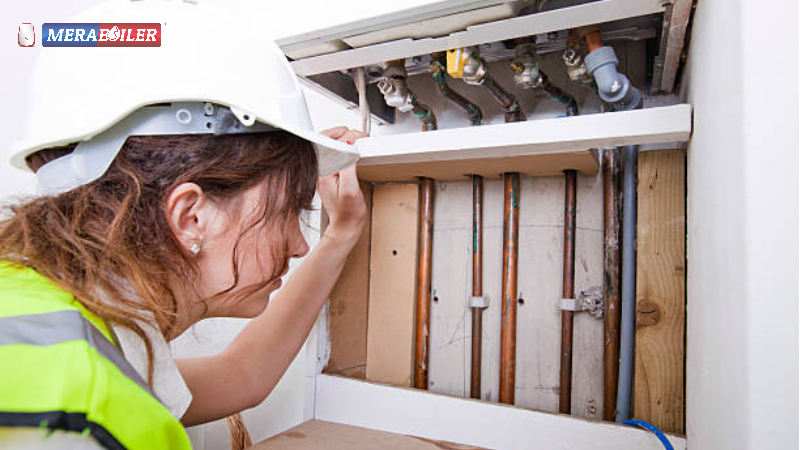 MERABOILER